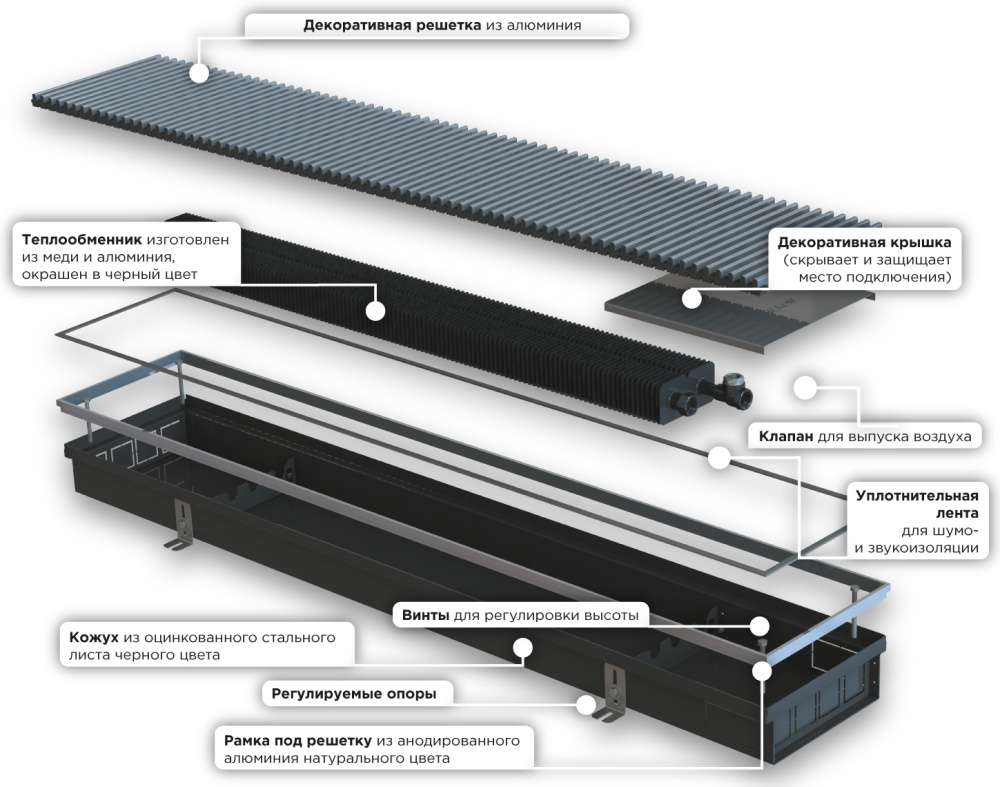 Декоративная решетка из алюминия

Теплообменник изготовлен из меди и алюминия, окрашен в черный цвет

Декоративная крышка (скрывает и защищает место подключения)

Клапан для выпуска воздуха

Уплотнительная лента для шумо- и звукоизоляции

Винты для регулировки высоты

Кожух из оцинкованного стального листа черного цвета

Регулируемые опоры

Рамка под решетку из анодированного алюминия натурального цвета