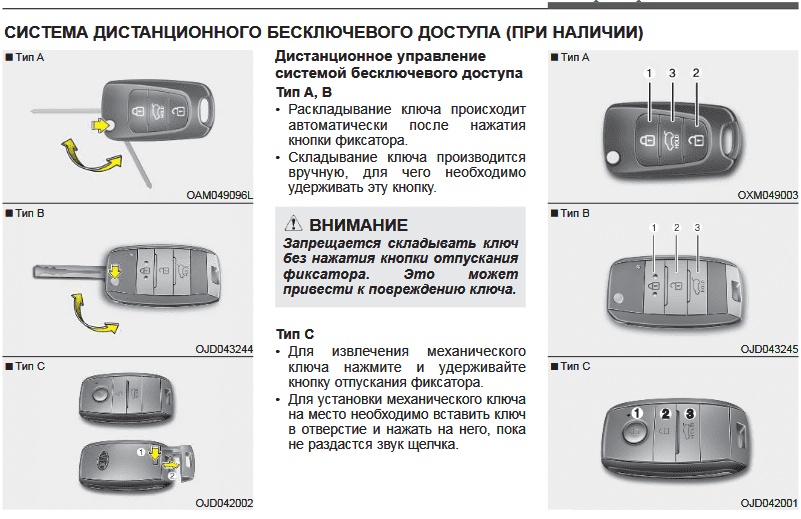 СИСТЕМА ДИСТАНЦИОННОГО БЕСКЛЮЧЕВОГО ДОСТУПА (ПРИ НАЛИЧИИ)

■ Тип A

OAM049096L

■ Тип B

OJD043244

■ Тип C

1

2

OJD042002

Дистанционное управление системой бесключевого доступа

Тип A, B

• Раскладывание ключа происходит автоматически после нажатия кнопки фиксатора.

• Складывание ключа производится вручную, для чего необходимо удерживать эту кнопку.

⚠ ВНИМАНИЕ

Запрещается складывать ключ без нажатия кнопки отпускания фиксатора. Это может привести к повреждению ключа.

Тип C

• Для извлечения механического ключа нажмите и удерживайте кнопку отпускания фиксатора.

• Для установки механического ключа на место необходимо вставить ключ в отверстие и нажать на него, пока не раздастся звук щелчка.

■ Тип A

1 3 2

OXM049003

■ Тип B

1 2 3

OJD043245

■ Тип C

1 2 3

OJD042001