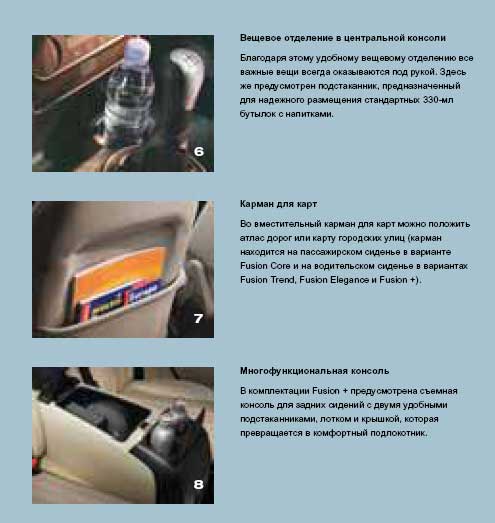 6

Вещевое отделение в центральной консоли

Благодаря этому удобному вещевому отделению все важные вещи всегда оказываются под рукой. Здесь же предусмотрен подстаканник, предназначенный для надежного размещения стандартных 330-мл бутылок с напитками.

7

Карман для карт

Во вместительный карман для карт можно положить атлас дорог или карту городских улиц (карман находится на пассажирском сиденье в варианте Fusion Core и на водительском сиденье в вариантах Fusion Trend, Fusion Elegance и Fusion +).

8

Многофункциональная консоль

В комплектации Fusion + предусмотрена съемная консоль для задних сидений с двумя удобными подстаканниками, лотком и крышкой, которая превращается в комфортный подлокотник.