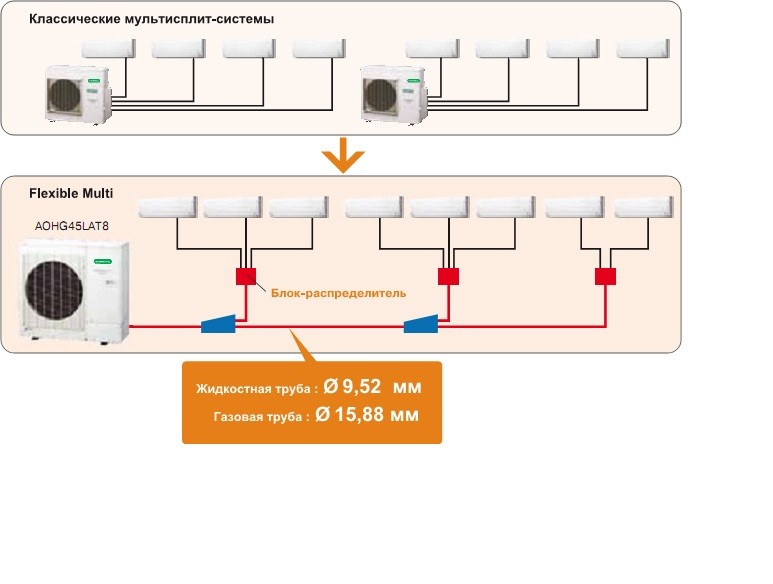 Классические мультисплит-системы

Flexible Multi

AOHG45LAT8

Блок-распределитель

Жидкостная труба : Ø 9,52 мм
Газовая труба : Ø 15,88 мм