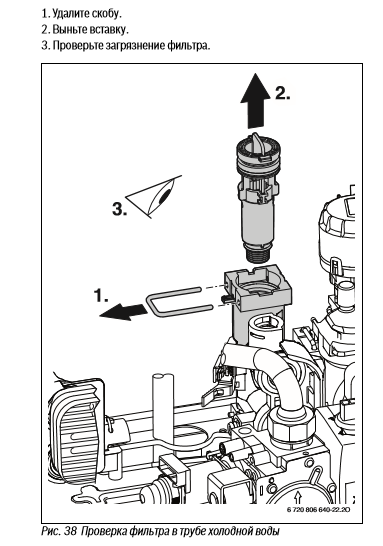 1. Удалите скобу.
2. Выньте вставку.
3. Проверьте загрязнение фильтра.

2.

3.

1.

6 720 806 640-22.2O

Рис. 38 Проверка фильтра в трубе холодной воды