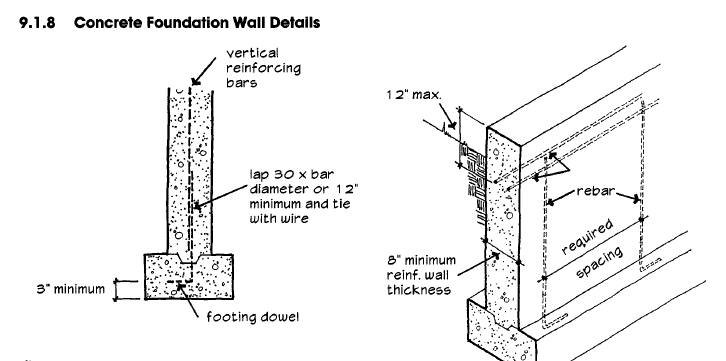 9.1.8 Concrete Foundation Wall Details

vertical reinforcing bars

lap 30 x bar diameter or 12" minimum and tie with wire

3" minimum

footing dowel

12" max.

rebar

required spacing

8" minimum reinf. wall thickness