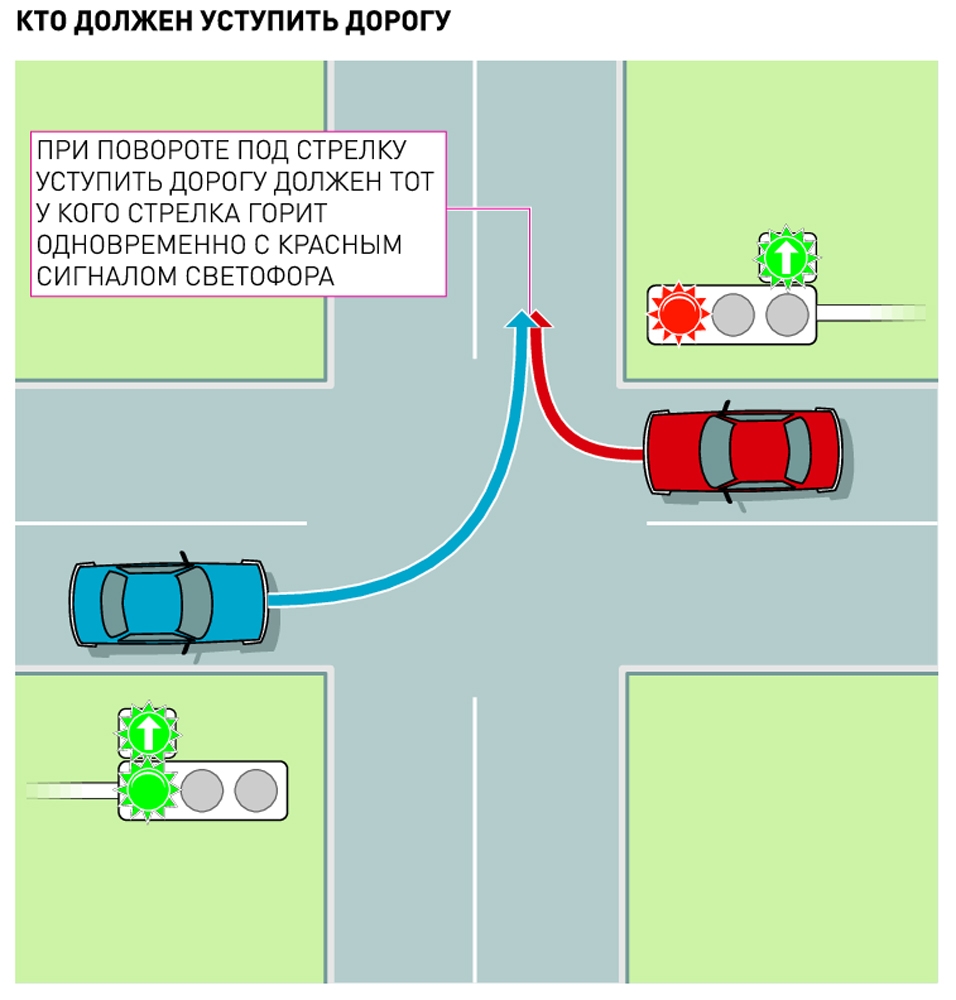 КТО ДОЛЖЕН УСТУПИТЬ ДОРОГУ

ПРИ ПОВОРОТЕ ПОД СТРЕЛКУ УСТУПИТЬ ДОРОГУ ДОЛЖЕН ТОТ У КОГО СТРЕЛКА ГОРИТ ОДНОВРЕМЕННО С КРАСНЫМ СИГНАЛОМ СВЕТОФОРА