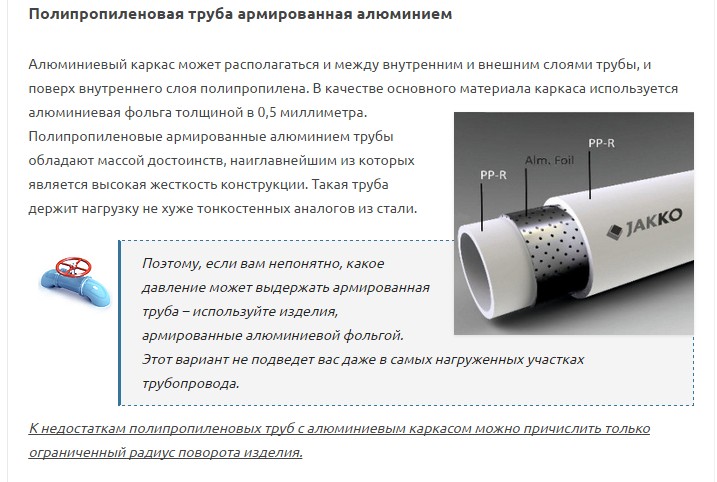 Полипропиленовая труба армированная алюминием

Алюминиевый каркас может располагаться и между внутренним и внешним слоями трубы, и поверх внутреннего слоя полипропилена. В качестве основного материала каркаса используется алюминиевая фольга толщиной в 0,5 миллиметра. Полипропиленовые армированные алюминием трубы обладают массой достоинств, наиглавнейшим из которых является высокая жесткость конструкции. Такая труба держит нагрузку не хуже тонкостенных аналогов из стали.

PP-R
Alm. Foil
PP-R
JAKKO

Поэтому, если вам непонятно, какое давление может выдержать армированная труба – используйте изделия, армированные алюминиевой фольгой. Этот вариант не подведет вас даже в самых нагруженных участках трубопровода.

К недостаткам полипропиленовых труб с алюминиевым каркасом можно причислить только ограниченный радиус поворота изделия.