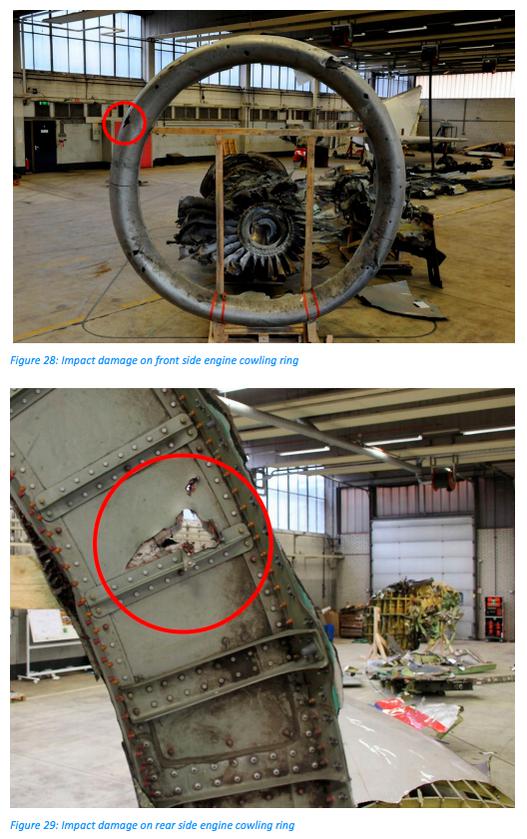 Figure 28: Impact damage on front side engine cowling ring

Figure 29: Impact damage on rear side engine cowling ring