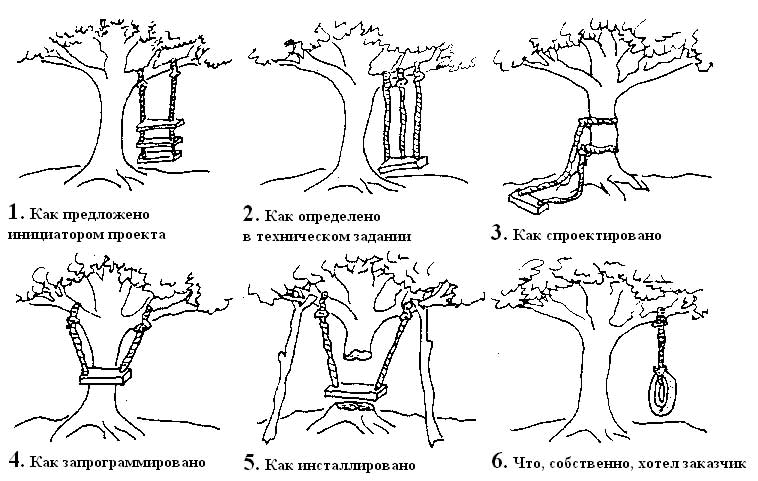 1. Как предложено инициатором проекта

2. Как определено в техническом задании

3. Как спроектировано

4. Как запрограммировано

5. Как инсталлировано

6. Что, собственно, хотел заказчик